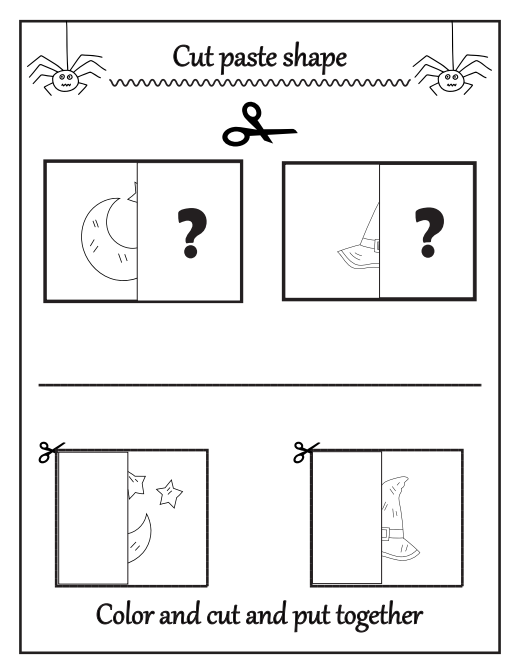 Cut paste shape

?

?

Color and cut and put together